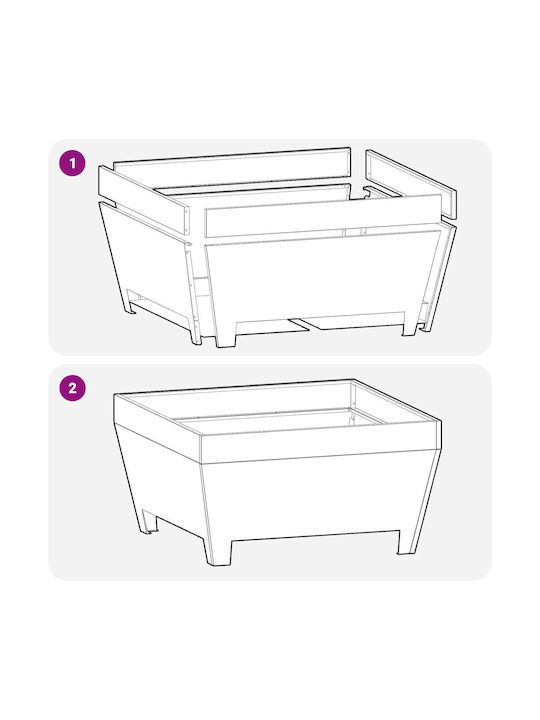 1

2