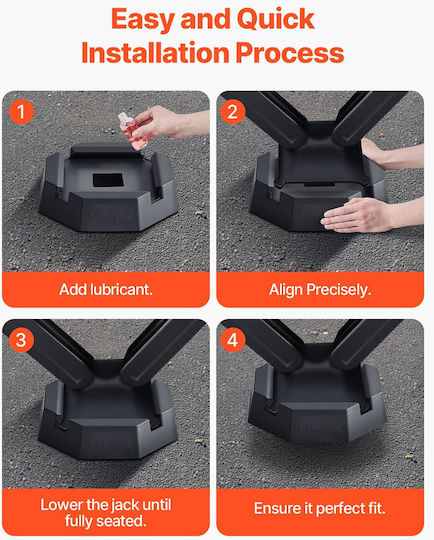 Easy and Quick Installation Process

1

Add lubricant.

2

Align Precisely.

3

Lower the jack until fully seated.

4

Ensure it perfect fit.