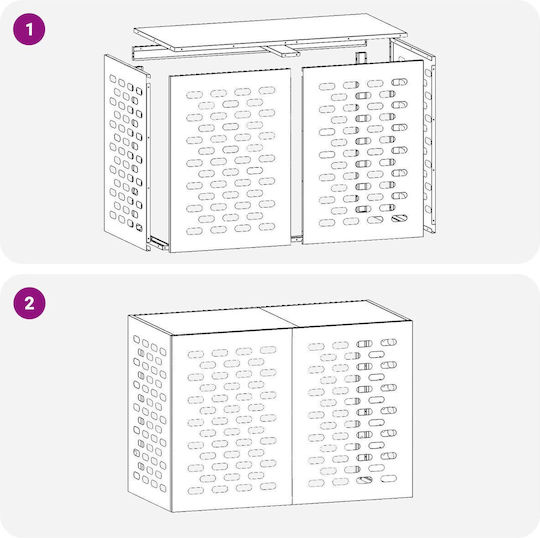 1

2