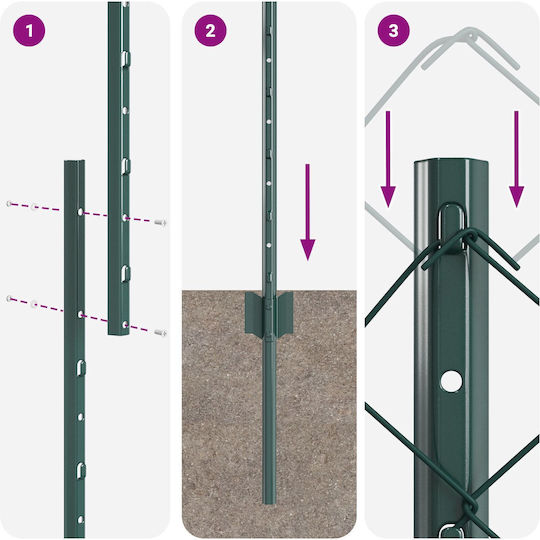 1

2

3