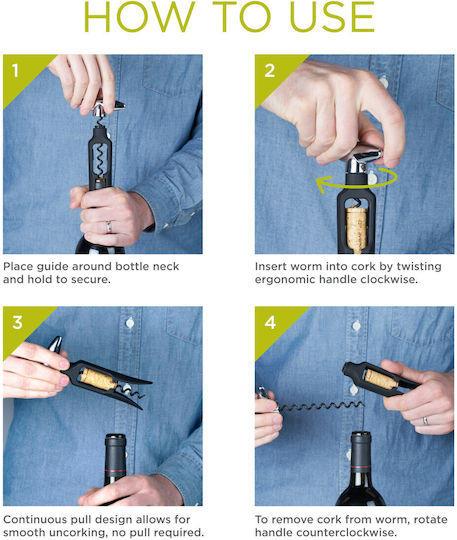 HOW TO USE

1

Place guide around bottle neck and hold to secure.

2

Insert worm into cork by twisting ergonomic handle clockwise.

3

Continuous pull design allows for smooth uncorking, no pull required.

4

To remove cork from worm, rotate handle counterclockwise.