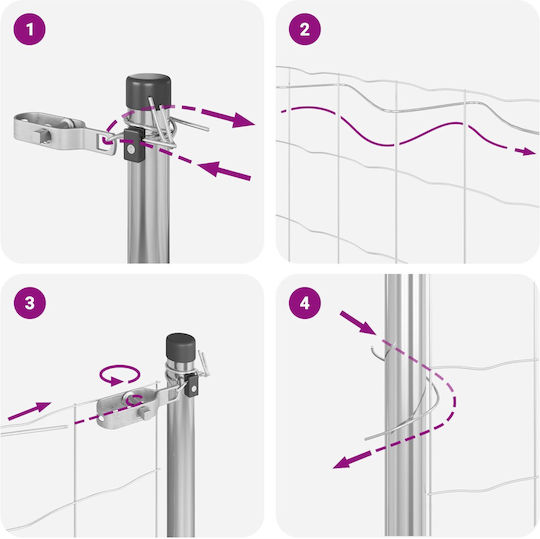 1

2

3

4