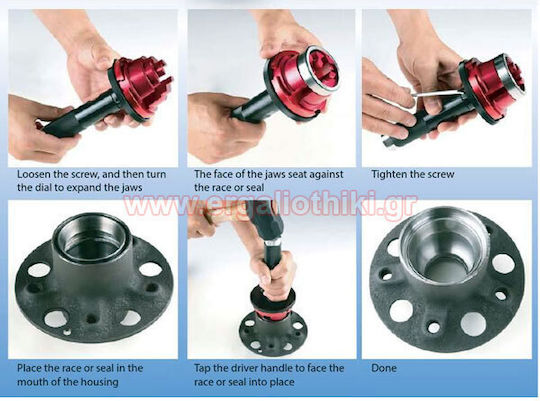 Loosen the screw, and then turn the dial to expand the jaws

The face of the jaws seat against the race or seal

Tighten the screw

www.ergaliothiki.gr

Place the race or seal in the mouth of the housing

Tap the driver handle to face the race or seal into place

Done