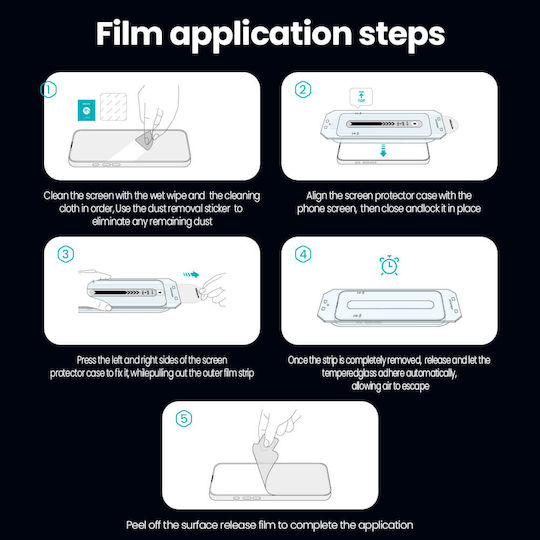 Film application steps

1

Clean the screen with the wet wipe and the cleaning cloth in order, Use the dust removal sticker to eliminate any remaining dust

2

TOP

Align the screen protector case with the phone screen, then close andlock it in place

3

Press the left and right sides of the screen protector case to fix it, whilepulling out the outer film strip

4

Once the strip is completely removed, release and let the temperedglass adhere automatically, allowing air to escape

5

Peel off the surface release film to complete the application