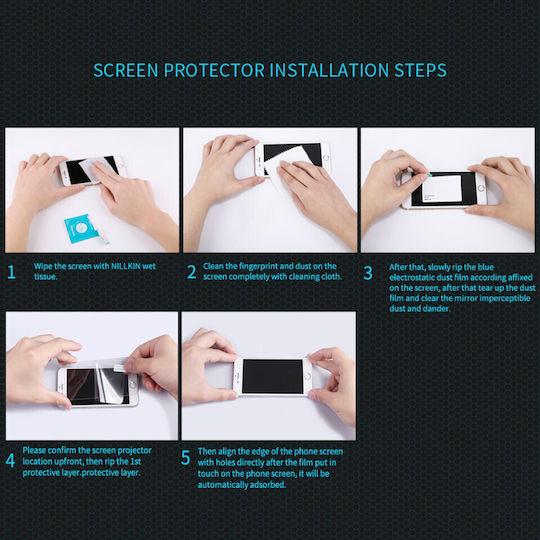 SCREEN PROTECTOR INSTALLATION STEPS

1 Wipe the screen with NILLKIN wet tissue.

2 Clean the fingerprint and dust on the screen completely with cleaning cloth.

3 After that, slowly rip the blue electrostatic dust film according affixed on the screen, after that tear up the dust film and clear the mirror imperceptible dust and dander.

4 Please confirm the screen projector location upfront, then rip the 1st protective layer.protective layer.

5 Then align the edge of the phone screen with holes directly after the film put in touch on the phone screen, it will be automatically adsorbed.