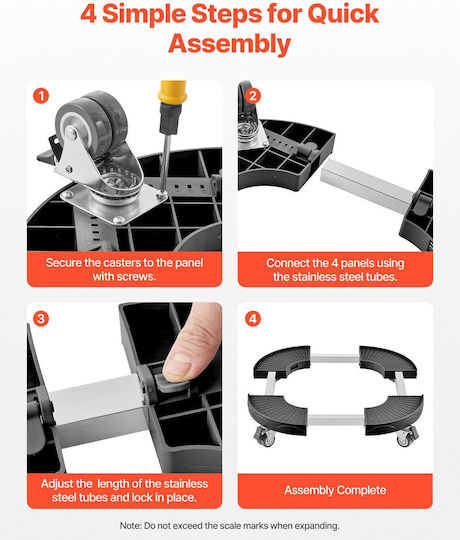 4 Simple Steps for Quick Assembly

1

Secure the casters to the panel with screws.

2

Connect the 4 panels using the stainless steel tubes.

3

Adjust the  length of the stainless steel tubes and lock in place.

4

Assembly Complete

Note: Do not exceed the scale marks when expanding.