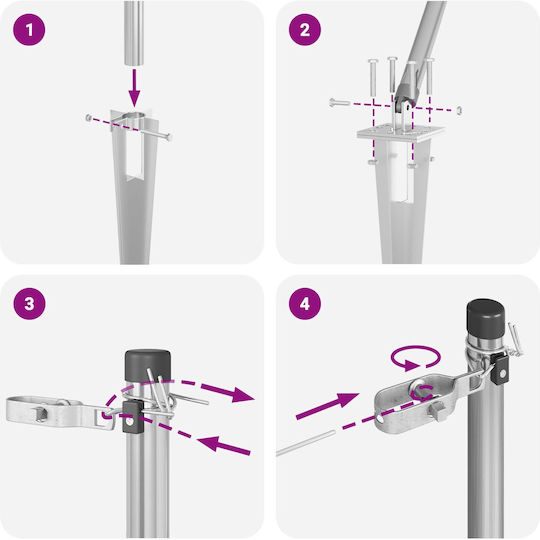 1

2

3

4