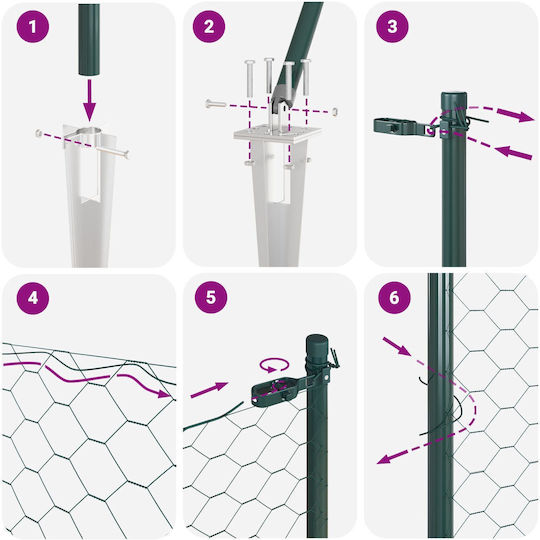 1

2

3

4

5

6