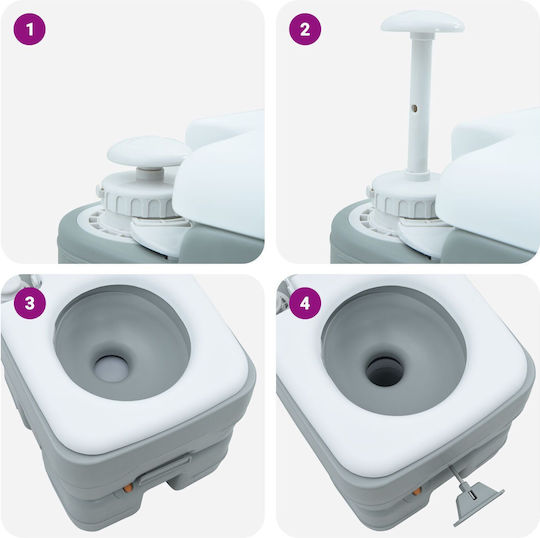 1

2

3

4