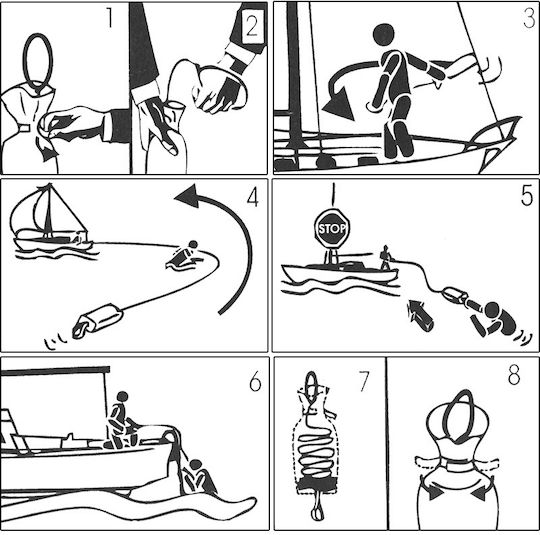 1
2
3
4
5
STOP
6
7
8