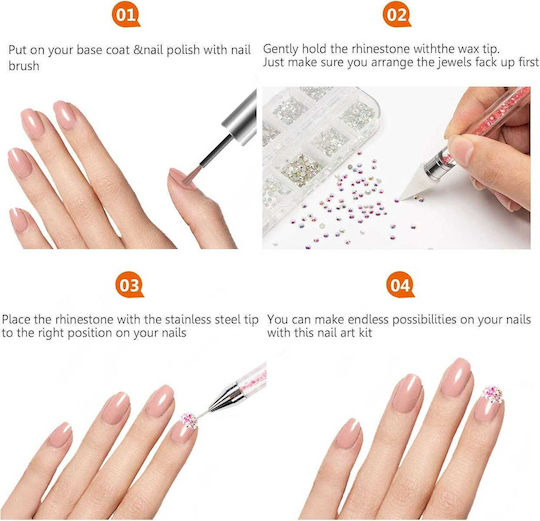 01

Put on your base coat &nail polish with nail brush

02

Gently hold the rhinestone withthe wax tip.
Just make sure you arrange the jewels fack up first

03

Place the rhinestone with the stainless steel tip to the right position on your nails

04

You can make endless possibilities on your nails with this nail art kit