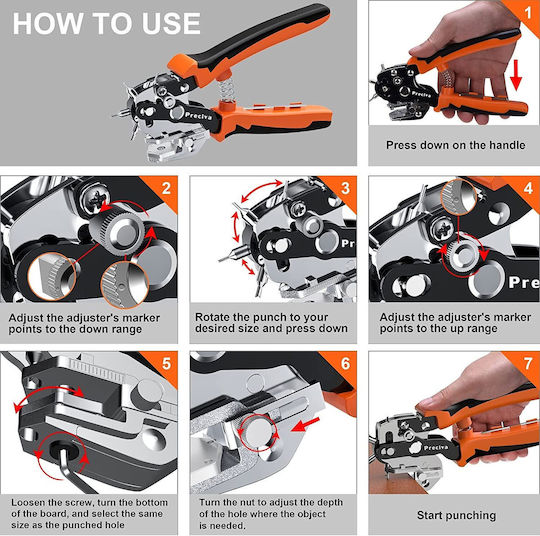 HOW TO USE

Preciva

1

Preciva

Press down on the handle

2

Adjust the adjuster's marker points to the down range

3

Pr

Rotate the punch to your desired size and press down

4

Pre

Adjust the adjuster's marker points to the up range

5

Loosen the screw, turn the bottom of the board, and select the same size as the punched hole

6

Turn the nut to adjust the depth of the hole where the object is needed.

7

Preciva

Start punching