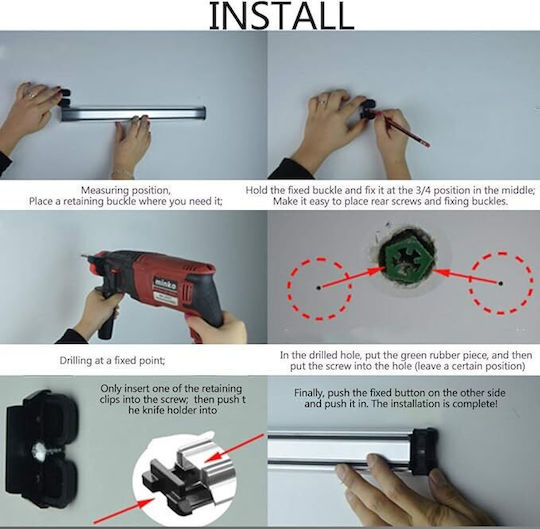 INSTALL

Measuring position,
Place a retaining buckle where you need it;

Hold the fixed buckle and fix it at the 3/4 position in the middle;
Make it easy to place rear screws and fixing buckles.

minko

Drilling at a fixed point;

In the drilled hole, put the green rubber piece, and then put the screw into the hole (leave a certain position)

Only insert one of the retaining clips into the screw; then push t he knife holder into

Finally, push the fixed button on the other side and push it in. The installation is complete!