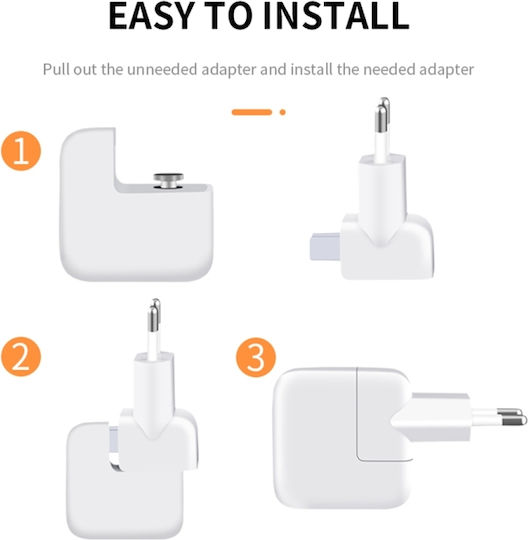 EASY TO INSTALL

Pull out the unneeded adapter and install the needed adapter

1

2

3