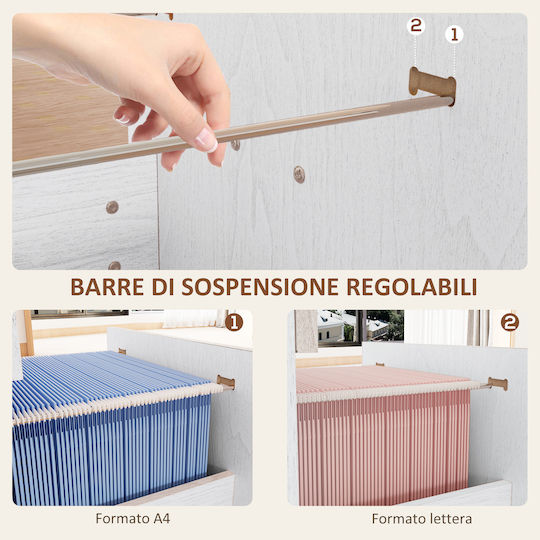 2
1

BARRE DI SOSPENSIONE REGOLABILI

1

2

Formato A4

Formato lettera