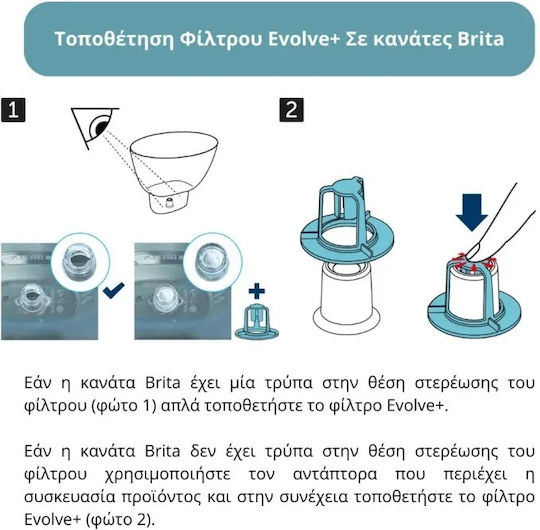 Τοποθέτηση Φίλτρου Evolve+ Σε κανάτες Brita

1

2

Εάν η κανάτα Brita έχει μία τρύπα στην θέση στερέωσης του φίλτρου (φώτο 1) απλά τοποθετήστε το φίλτρο Evolve+.

Εάν η κανάτα Brita δεν έχει τρύπα στην θέση στερέωσης του φίλτρου χρησιμοποιήστε τον αντάπτορα που περιέχει η συσκευασία προϊόντος και στην συνέχεια τοποθετήστε το φίλτρο Evolve+ (φώτο 2).