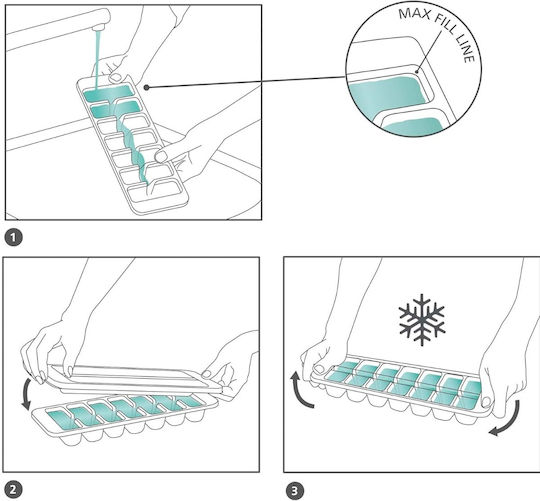 MAX FILL LINE

1

2

3