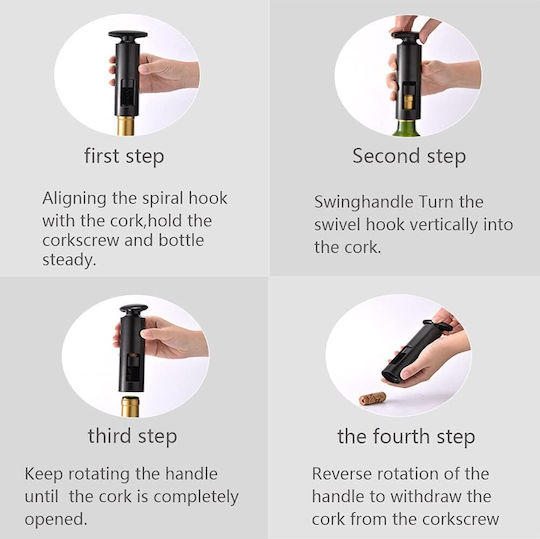 first step

Aligning the spiral hook with the cork,hold the corkscrew and bottle steady.

Second step

Swinghandle Turn the swivel hook vertically into the cork.

third step

Keep rotating the handle until the cork is completely opened.

the fourth step

Reverse rotation of the handle to withdraw the cork from the corkscrew