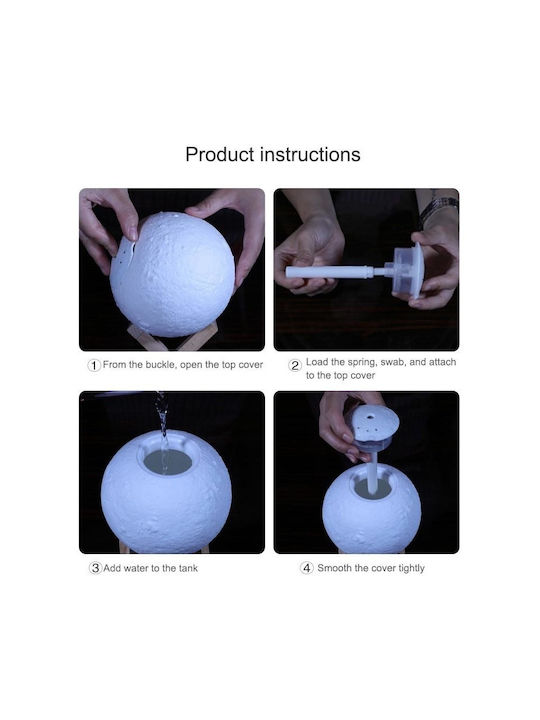 Product instructions

① From the buckle, open the top cover

② Load the spring, swab, and attach to the top cover

③ Add water to the tank

④ Smooth the cover tightly