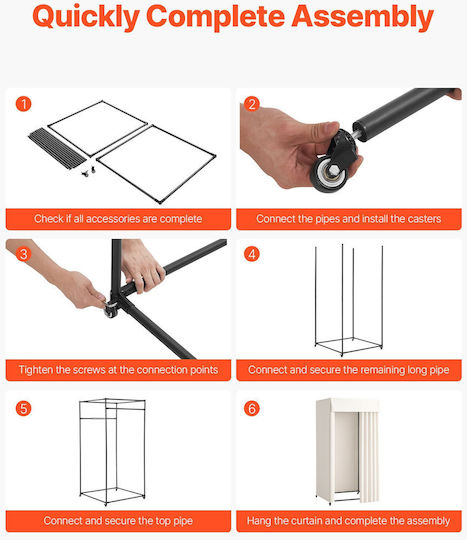 Quickly Complete Assembly

1

Check if all accessories are complete

2

Connect the pipes and install the casters

3

Tighten the screws at the connection points

4

Connect and secure the remaining long pipe

5

Connect and secure the top pipe

6

Hang the curtain and complete the assembly