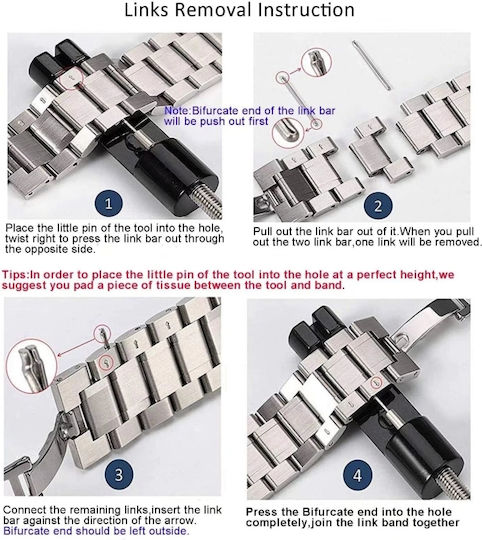 Links Removal Instruction

Note:Bifurcate end of the link bar will be push out first

1

Place the little pin of the tool into the hole, twist right to press the link bar out through the opposite side.

2

Pull out the link bar out of it.When you pull out the two link bar,one link will be removed.

Tips:In order to place the little pin of the tool into the hole at a perfect height,we suggest you pad a piece of tissue between the tool and band.

3

Connect the remaining links,insert the link bar against the direction of the arrow. Bifurcate end should be left outside.

4

Press the Bifurcate end into the hole completely,join the link band together