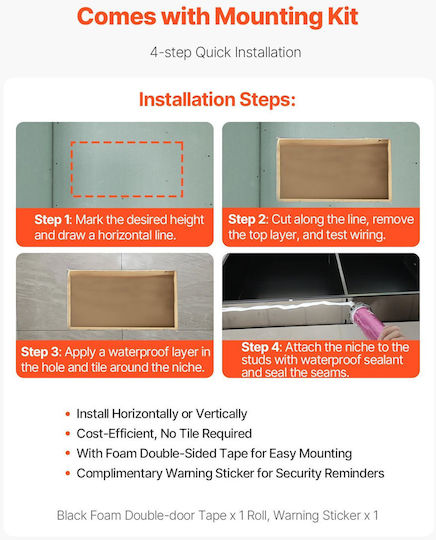 Comes with Mounting Kit

4-step Quick Installation

Installation Steps:

Step 1: Mark the desired height and draw a horizontal line.

Step 2: Cut along the line, remove the top layer, and test wiring.

Step 3: Apply a waterproof layer in the hole and tile around the niche.

Step 4: Attach the niche to the studs with waterproof sealant and seal the seams.

• Install Horizontally or Vertically
• Cost-Efficient, No Tile Required
• With Foam Double-Sided Tape for Easy Mounting
• Complimentary Warning Sticker for Security Reminders

Black Foam Double-door Tape x 1 Roll, Warning Sticker x 1