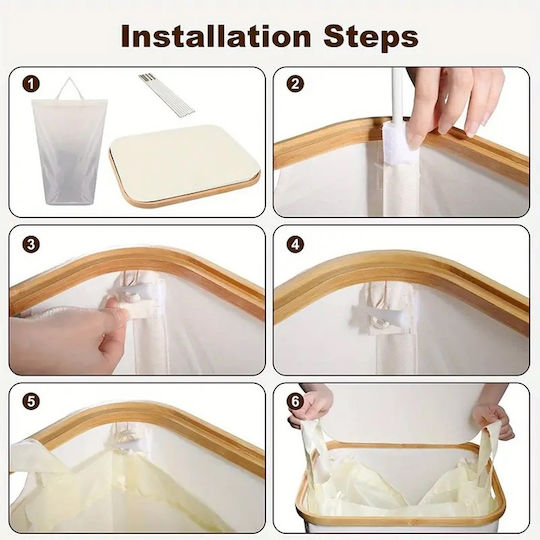 Installation Steps

1

2

3

4

5

6