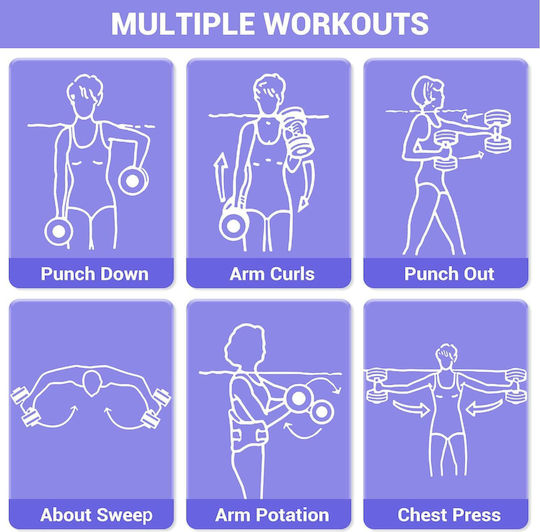 MULTIPLE WORKOUTS

Punch Down

Arm Curls

Punch Out

About Sweep

Arm Potation

Chest Press