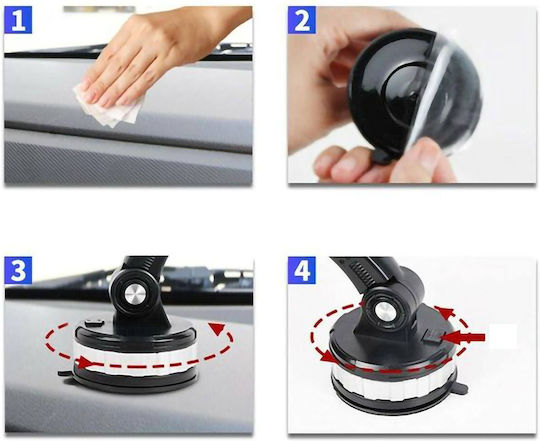 1

2

3

4