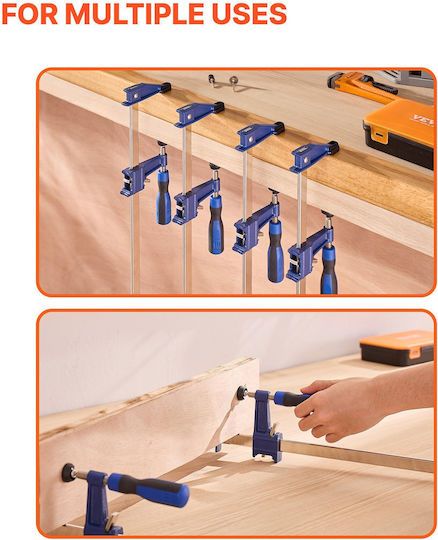 FOR MULTIPLE USES