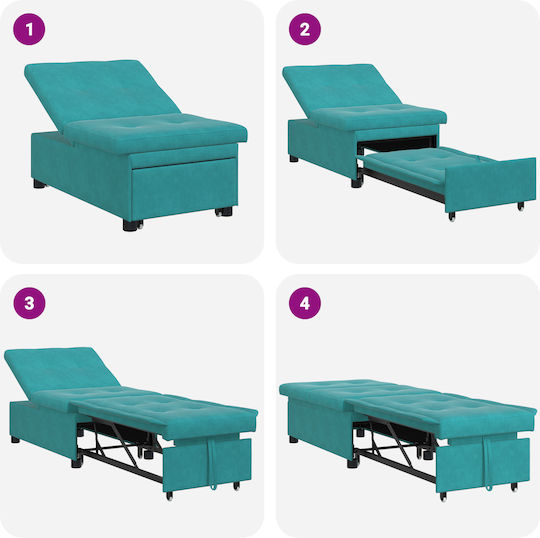 1

2

3

4