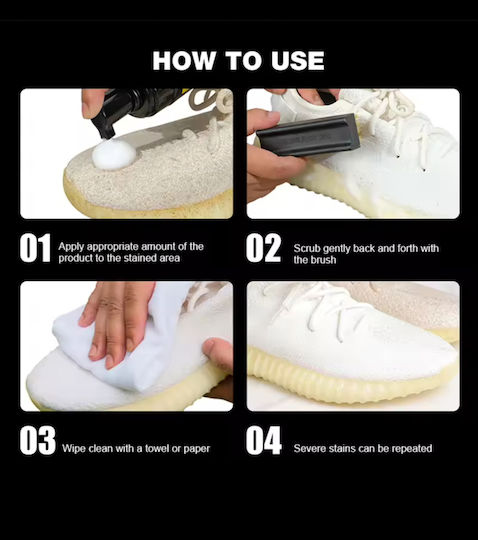 HOW TO USE

01 Apply appropriate amount of the product to the stained area

02 Scrub gently back and forth with the brush

03 Wipe clean with a towel or paper

04 Severe stains can be repeated