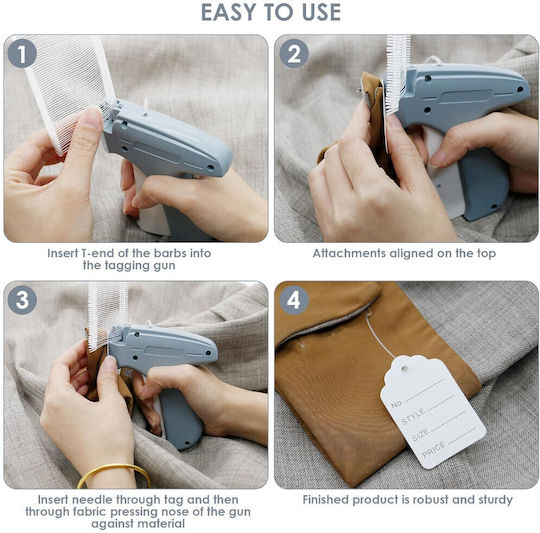 EASY TO USE

1

Insert T-end of the barbs into the tagging gun

2

Attachments aligned on the top

3

Insert needle through tag and then through fabric pressing nose of the gun against material

4

No.
STYLE
SIZE
PRICE

Finished product is robust and sturdy