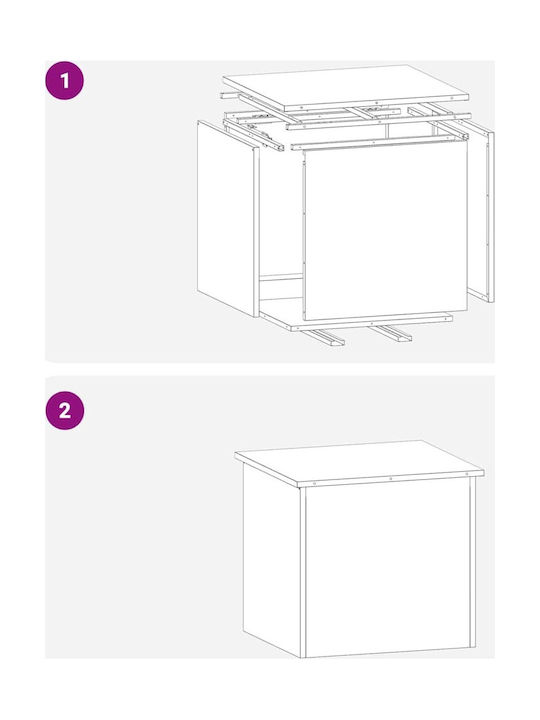 1

2