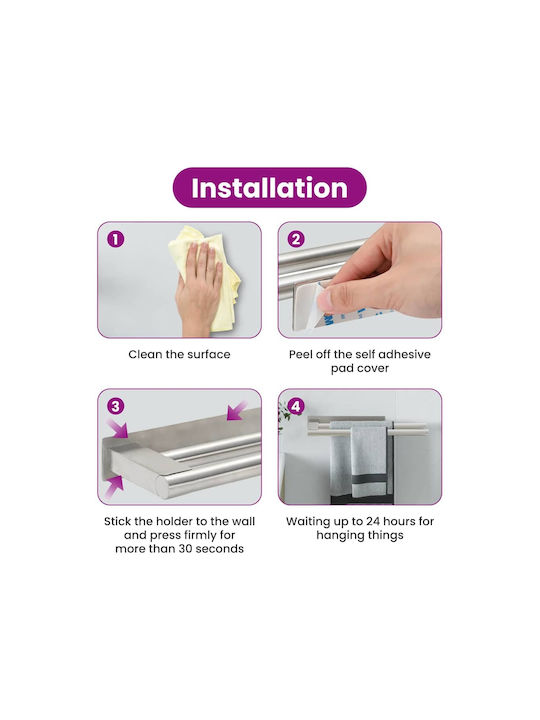 Installation

1

Clean the surface

2

Peel off the self adhesive pad cover

3

Stick the holder to the wall and press firmly for more than 30 seconds

4

Waiting up to 24 hours for hanging things