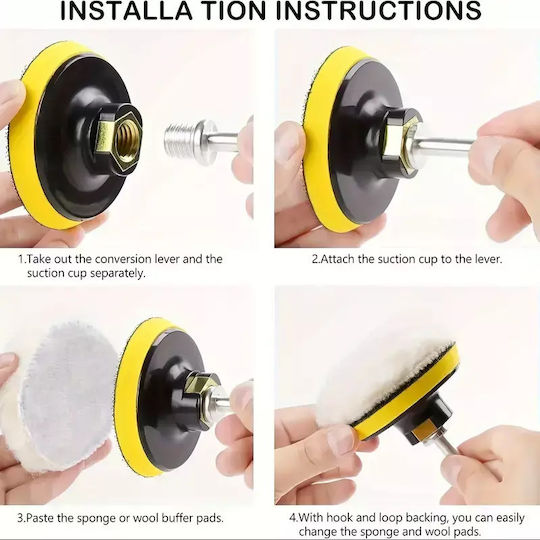 INSTALLA TION INSTRUCTIONS

1.Take out the conversion lever and the suction cup separately.

2.Attach the suction cup to the lever.

3.Paste the sponge or wool buffer pads.

4.With hook and loop backing, you can easily change the sponge and wool pads.