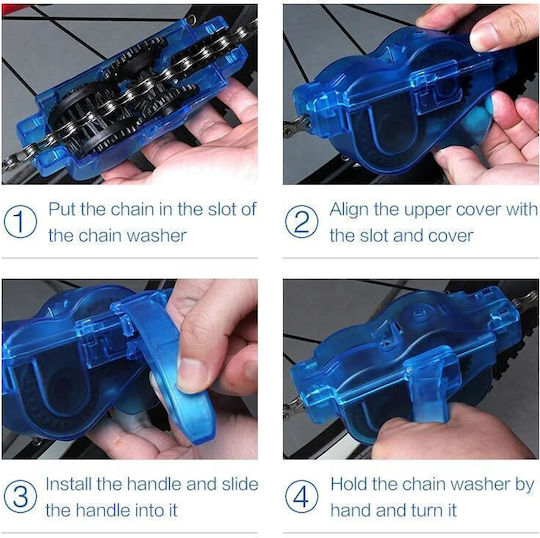 1 Put the chain in the slot of the chain washer

2 Align the upper cover with the slot and cover

3 Install the handle and slide the handle into it

4 Hold the chain washer by hand and turn it