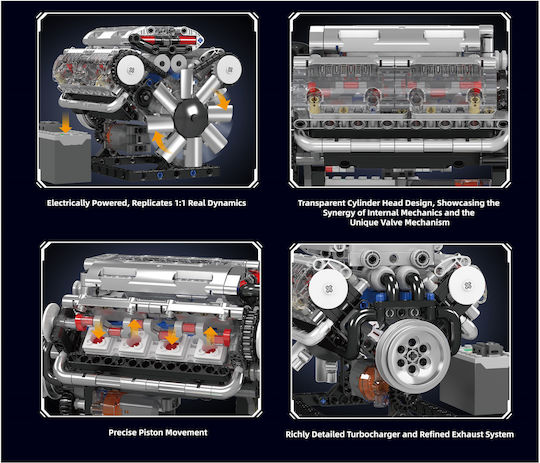 Electrically Powered, Replicates 1:1 Real Dynamics

Transparent Cylinder Head Design, Showcasing the Synergy of Internal Mechanics and the Unique Valve Mechanism

Precise Piston Movement

Richly Detailed Turbocharger and Refined Exhaust System