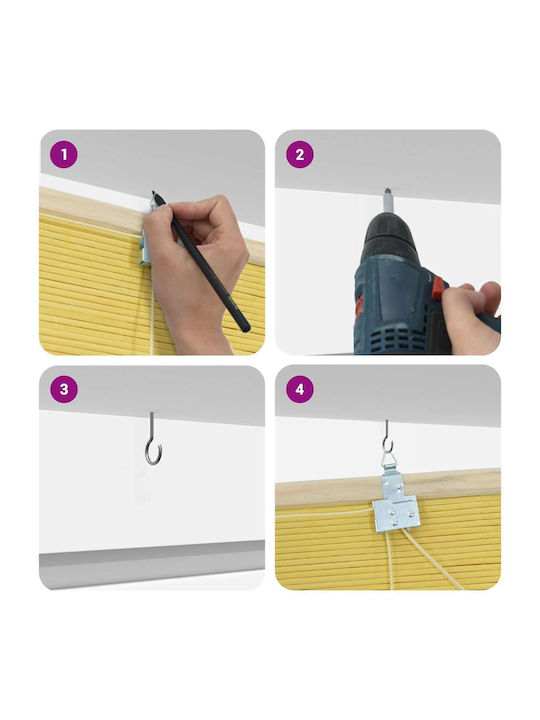 1

2

3

4