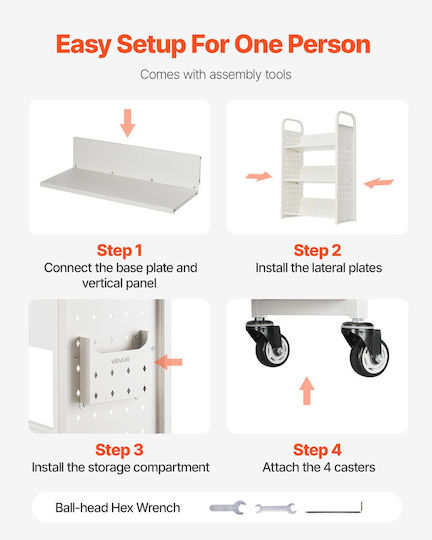 Easy Setup For One Person

Comes with assembly tools

Step 1
Connect the base plate and vertical panel

Step 2
Install the lateral plates

VEVOR

Step 3
Install the storage compartment

Step 4
Attach the 4 casters

Ball-head Hex Wrench