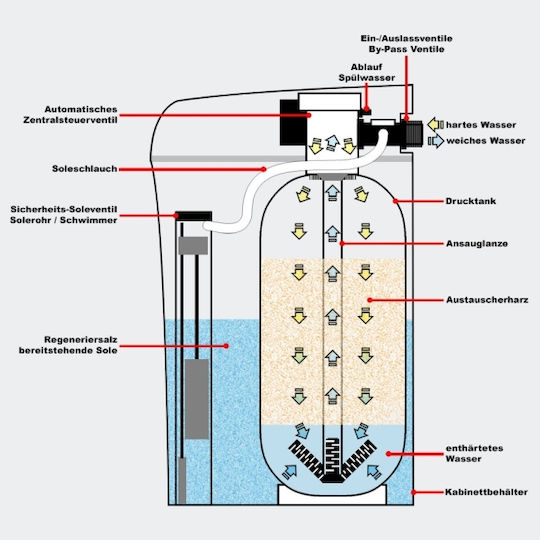 Ein-/Auslassventile
By-Pass Ventile

Ablauf
Spülwasser

Automatisches
Zentralsteuerventil

hartes Wasser

weiches Wasser

Soleschlauch

Sicherheits-Soleventil
Solerohr / Schwimmer

Drucktank

Ansauglanze

Austauscherharz

Regeneriersalz
bereitstehende Sole

enthärtetes
Wasser

Kabinettbehälter