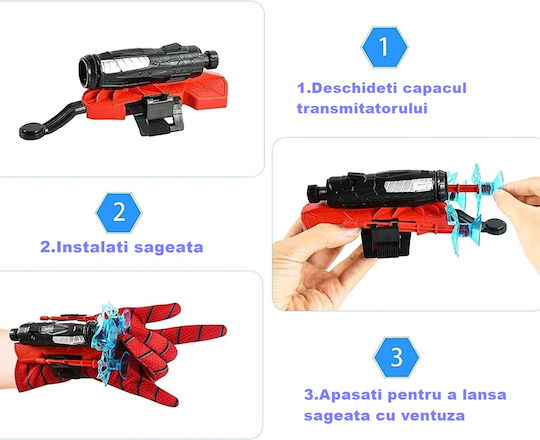 1

1.Deschideti capacul transmitatorului

2

2.Instalati sageata

3

3.Apasati pentru a lansa sageata cu ventuza