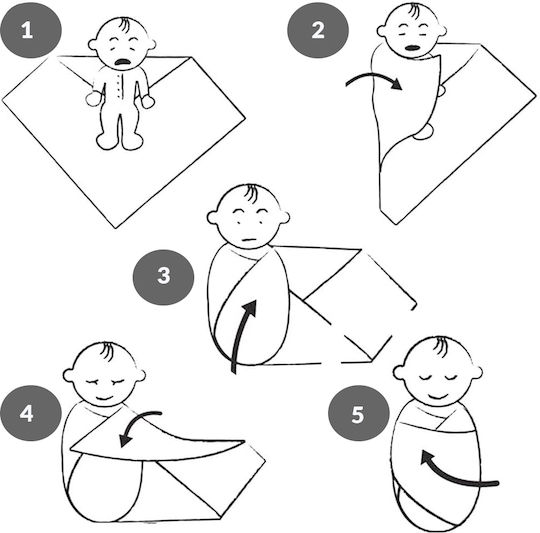 1

2

3

4

5