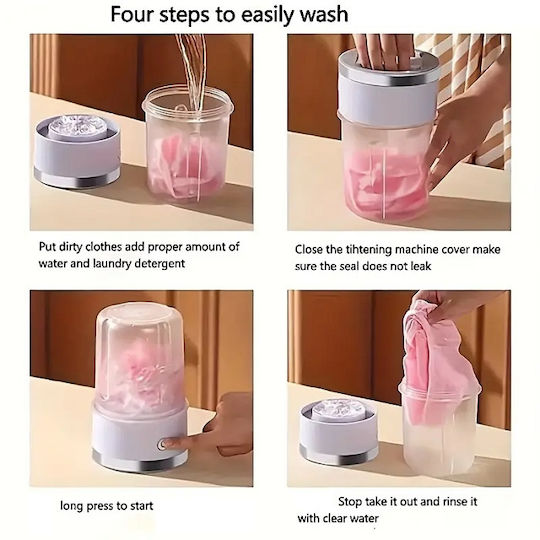 Four steps to easily wash

Put dirty clothes add proper amount of water and laundry detergent

Close the tihtening machine cover make sure the seal does not leak

long press to start

Stop take it out and rinse it with clear water