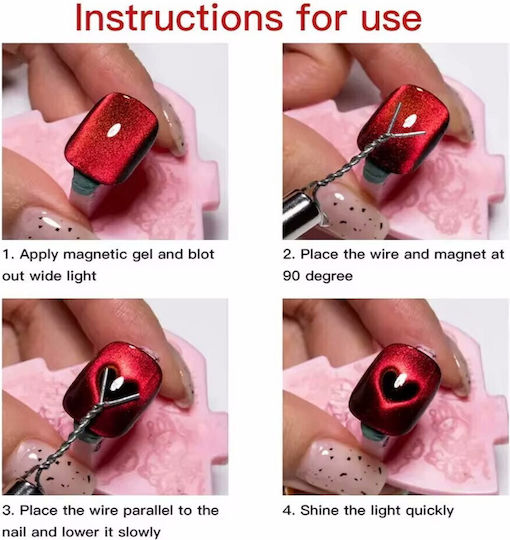 Instructions for use

1. Apply magnetic gel and blot out wide light

2. Place the wire and magnet at 90 degree

3. Place the wire parallel to the nail and lower it slowly

4. Shine the light quickly