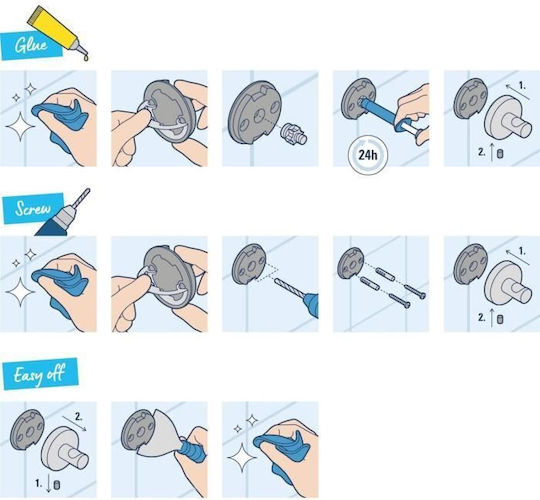 Glue

24h

1.

2.

Screw

1.

2.

Easy off

2.

1.