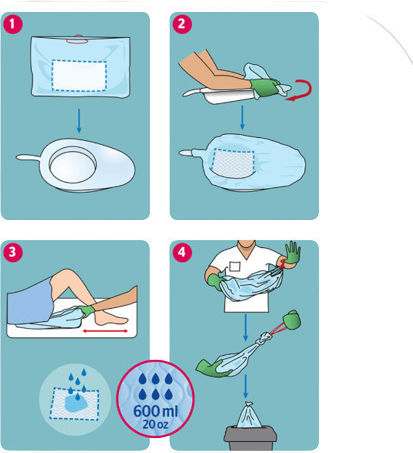 1

2

3

4

600 ml
20 oz