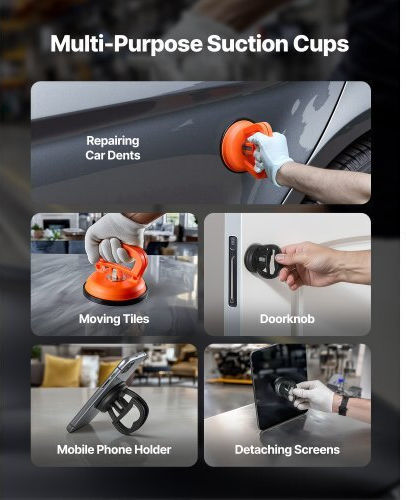 Multi-Purpose Suction Cups

Repairing Car Dents

Moving Tiles

Doorknob

Mobile Phone Holder

Detaching Screens