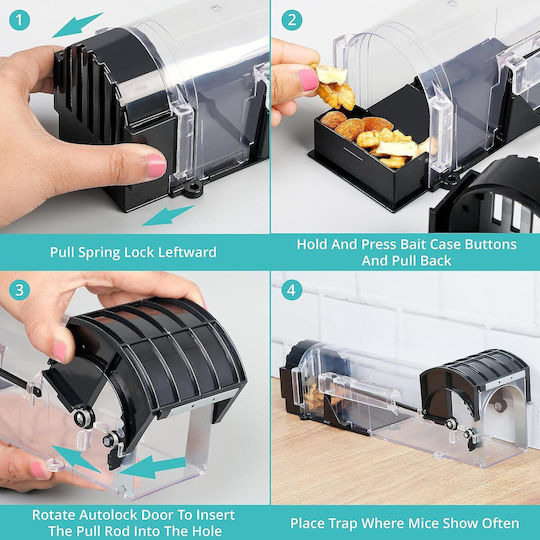 1

Pull Spring Lock Leftward

2

Hold And Press Bait Case Buttons And Pull Back

3

Rotate Autolock Door To Insert The Pull Rod Into The Hole

4

Place Trap Where Mice Show Often