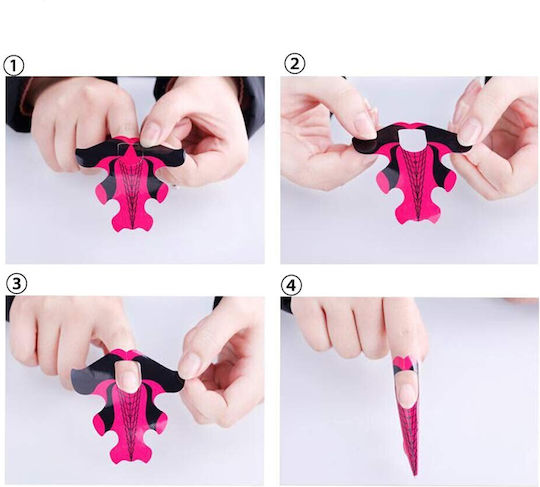 ①

②

③

④